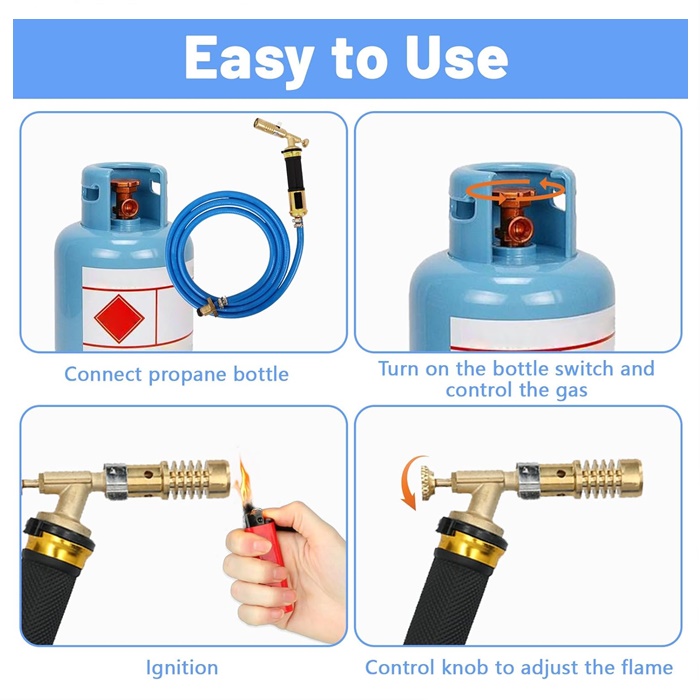 Easy to Use

Connect propane bottle

Turn on the bottle switch and control the gas

Ignition

Control knob to adjust the flame